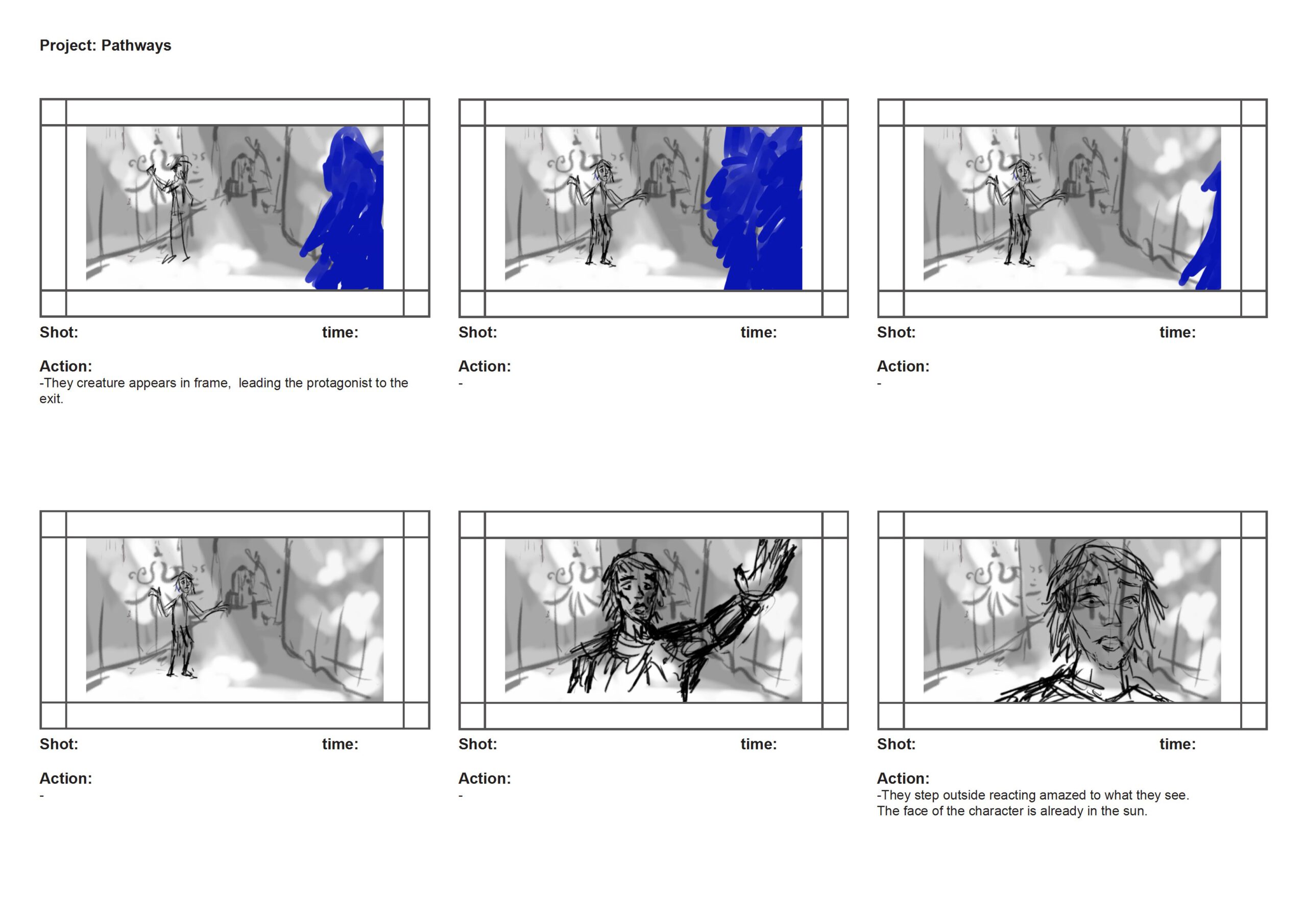 Project: Pathways

Shot: time:

Action:
-They creature appears in frame, leading the protagonist to the exit.

Shot: time:

Action:
-

Shot: time:

Action:
-

Shot: time:

Action:
-

Shot: time:

Action:
-

Shot: time:

Action:
-They step outside reacting amazed to what they see. The face of the character is already in the sun.