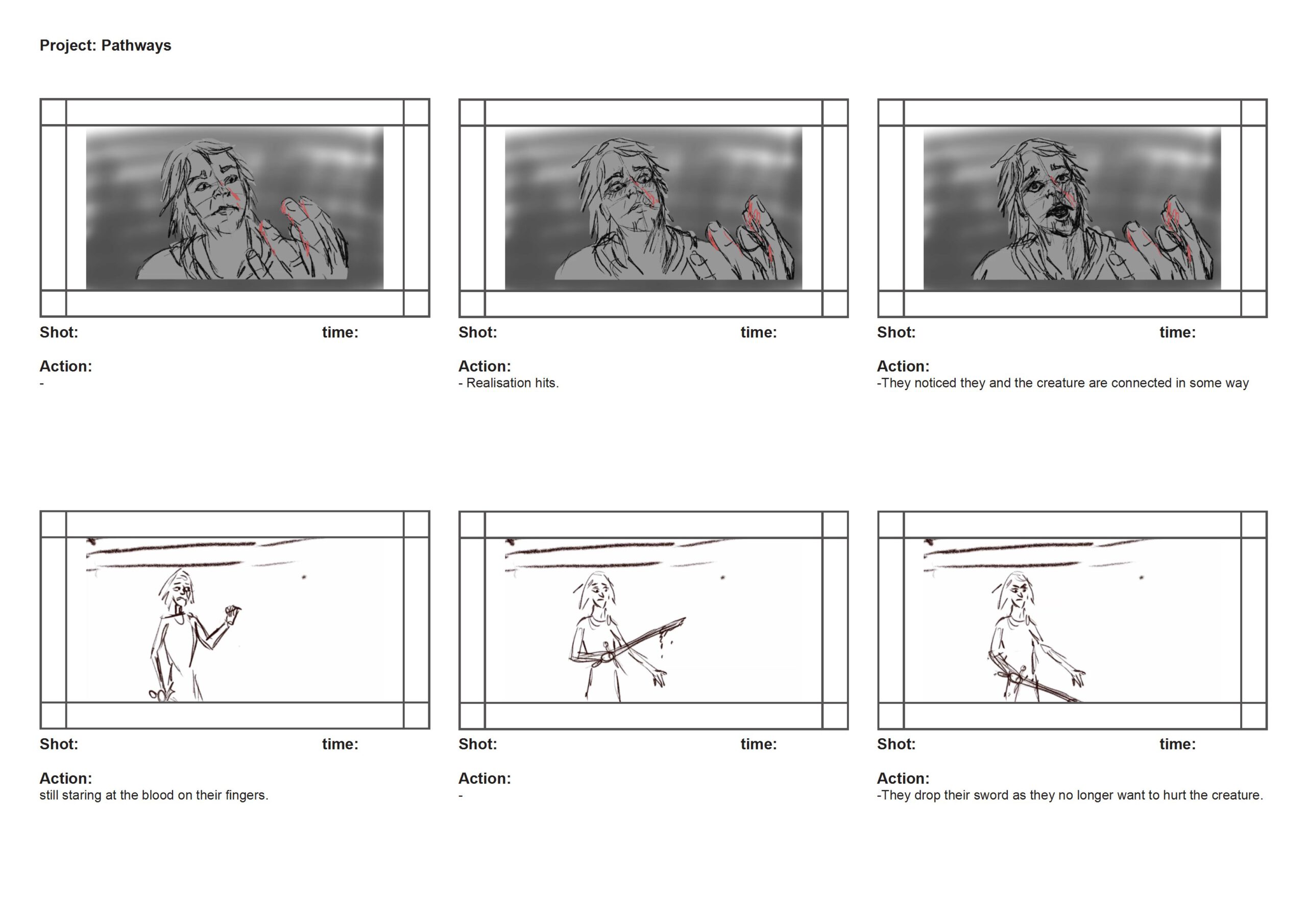 Project: Pathways

Shot: time:

Action:
-

Shot: time:

Action:
- Realisation hits.

Shot: time:

Action:
-They noticed they and the creature are connected in some way

Shot: time:

Action:
still staring at the blood on their fingers.

Shot: time:

Action:
-

Shot: time:

Action:
-They drop their sword as they no longer want to hurt the creature.