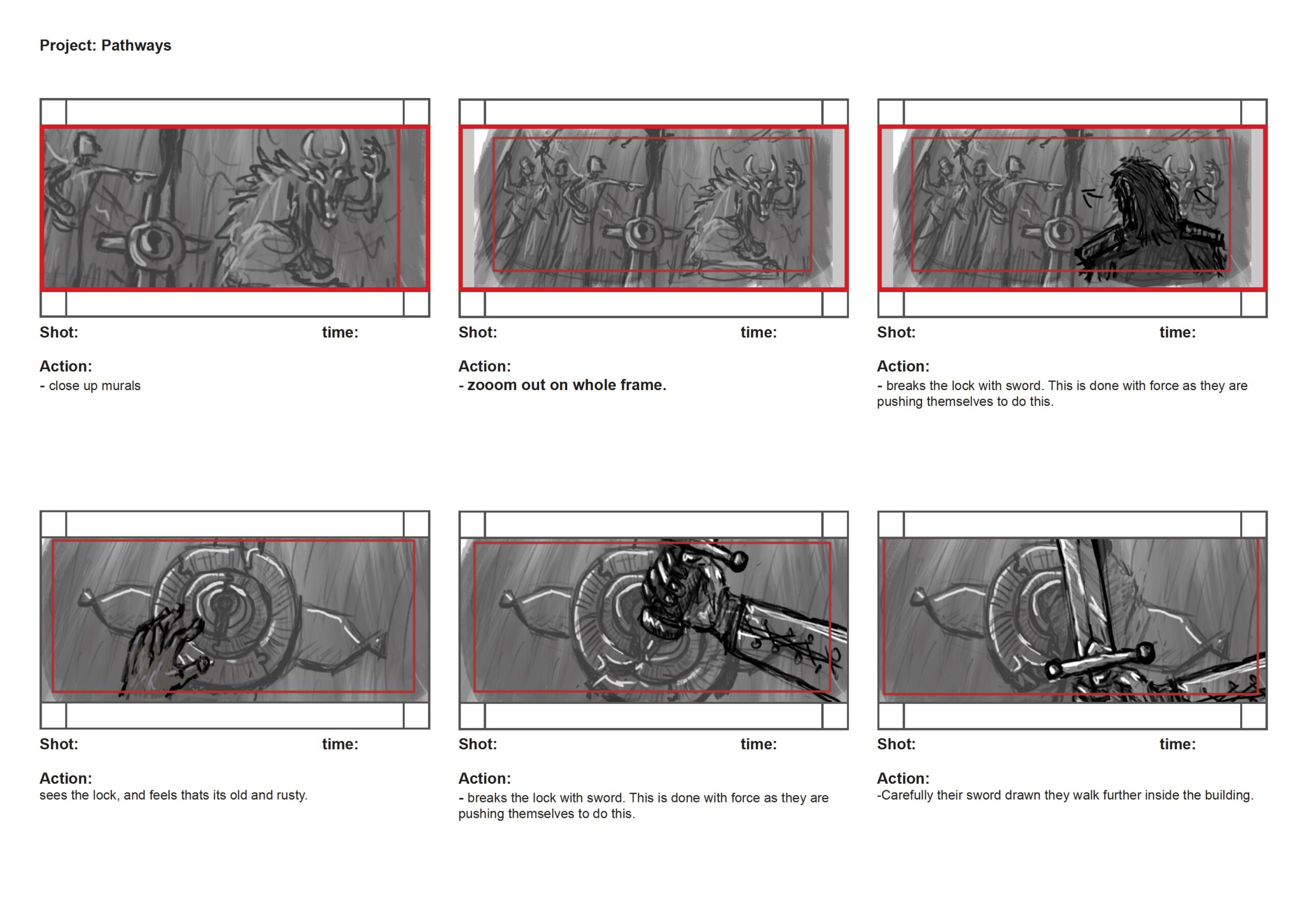 Project: Pathways

Shot: time:

Action:
- close up murals

Shot: time:

Action:
- zooom out on whole frame.

Shot: time:

Action:
- breaks the lock with sword. This is done with force as they are pushing themselves to do this.

Shot: time:

Action:
sees the lock, and feels thats its old and rusty.

Shot: time:

Action:
- breaks the lock with sword. This is done with force as they are pushing themselves to do this.

Shot: time:

Action:
-Carefully their sword drawn they walk further inside the building.